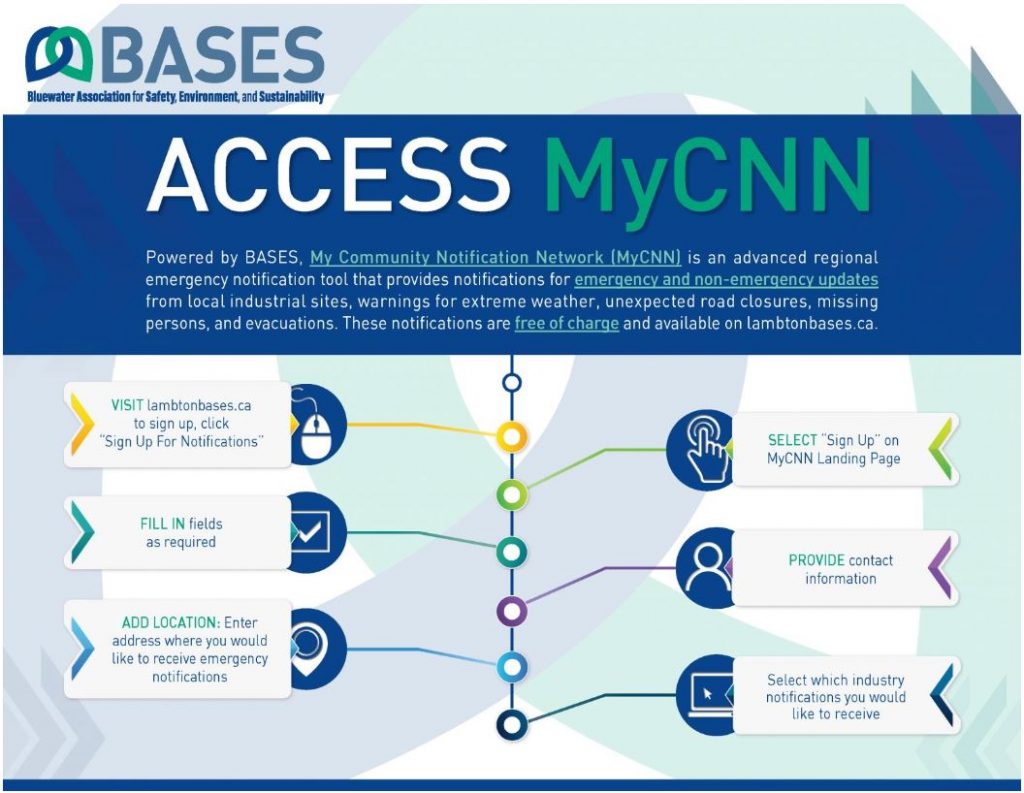 BASES
Bluewater Association for Safety, Environment, and Sustainability

ACCESS MyCNN

Powered by BASES, My Community Notification Network (MyCNN) is an advanced regional emergency notification tool that provides notifications for emergency and non-emergency updates from local industrial sites, warnings for extreme weather, unexpected road closures, missing persons, and evacuations. These notifications are free of charge and available on lambtonbases.ca.

VISIT lambtonbases.ca to sign up, click "Sign Up For Notifications"

SELECT "Sign Up" on MyCNN Landing Page

FILL IN fields as required

PROVIDE contact information

ADD LOCATION: Enter address where you would like to receive emergency notifications

Select which industry notifications you would like to receive