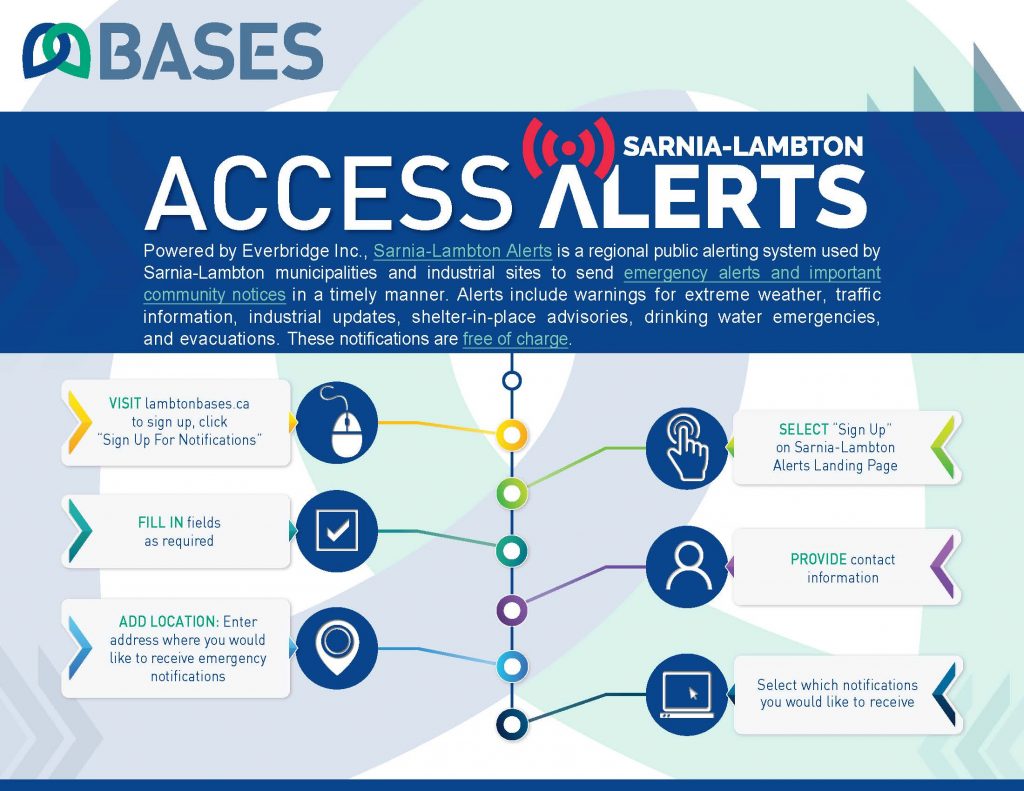 BASES

SARNIA-LAMBTON

ACCESS ALERTS

Powered by Everbridge Inc., Sarnia-Lambton Alerts is a regional public alerting system used by Sarnia-Lambton municipalities and industrial sites to send emergency alerts and important community notices in a timely manner. Alerts include warnings for extreme weather, traffic information, industrial updates, shelter-in-place advisories, drinking water emergencies, and evacuations. These notifications are free of charge.

VISIT lambtonbases.ca to sign up, click "Sign Up For Notifications"

SELECT "Sign Up" on Sarnia-Lambton Alerts Landing Page

FILL IN fields as required

PROVIDE contact information

ADD LOCATION: Enter address where you would like to receive emergency notifications

Select which notifications you would like to receive